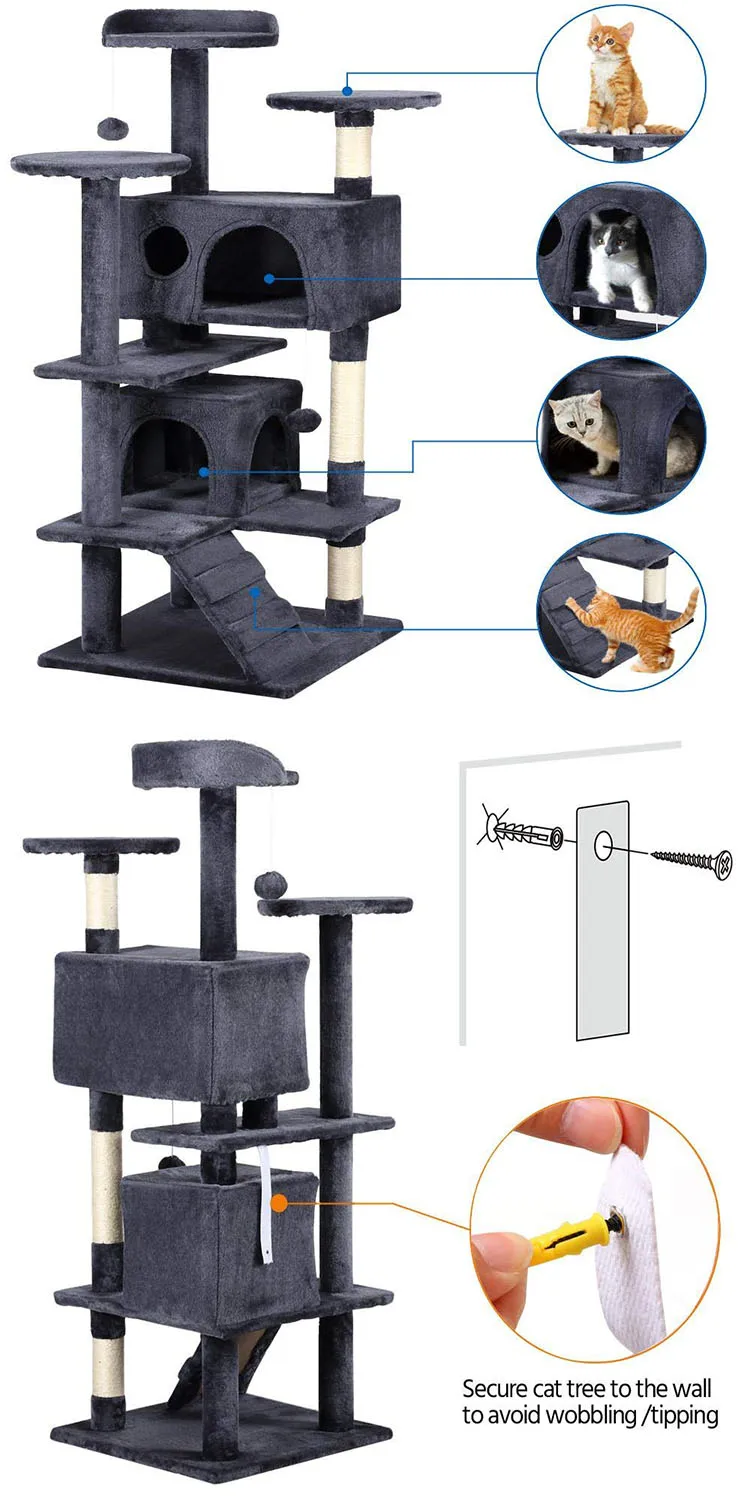 Secure cat tree to the wall to avoid wobbling /tipping