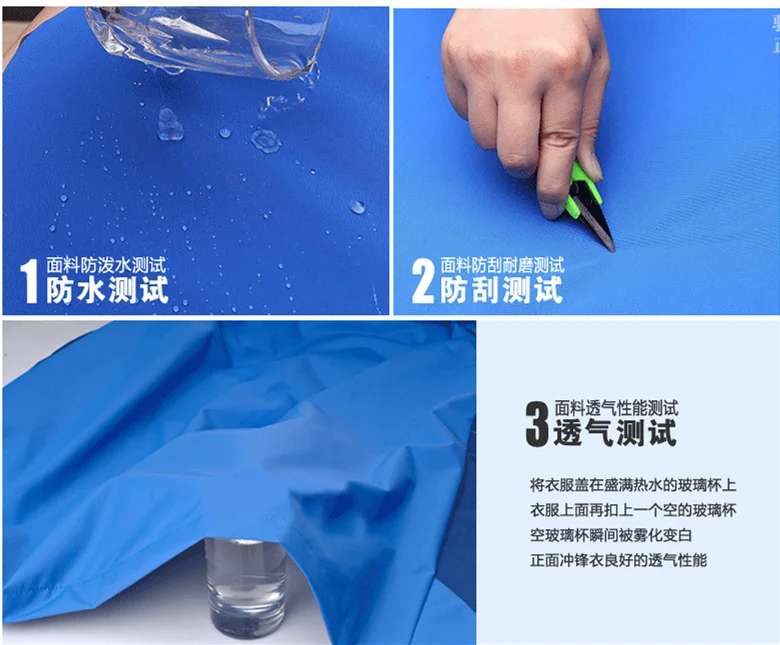 1 面料防泼水测试
防水测试

2 面料防刮耐磨测试
防刮测试

3 面料透气性能测试
透气测试

将衣服盖在盛满热水的玻璃杯上
衣服上面再扣上一个空的玻璃杯
空玻璃杯瞬间被雾化变白
正面冲锋衣良好的透气性能