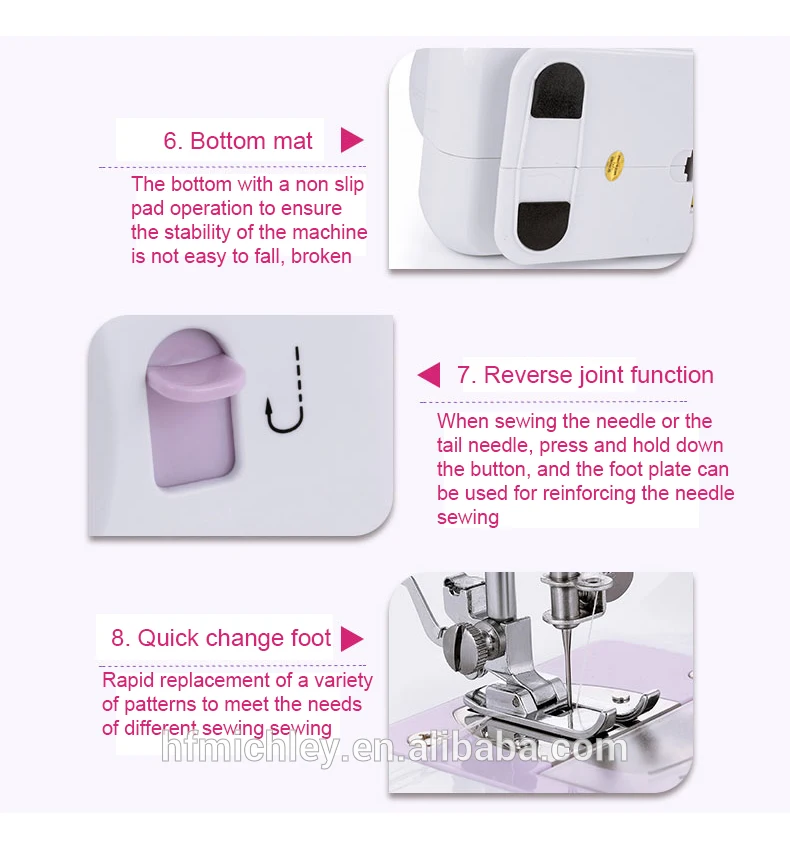 6. Bottom mat

The bottom with a non slip pad operation to ensure the stability of the machine is not easy to fall, broken

7. Reverse joint function

When sewing the needle or the tail needle, press and hold down the button, and the foot plate can be used for reinforcing the needle sewing

8. Quick change foot

Rapid replacement of a variety of patterns to meet the needs of different sewing sewing

hfmichley.en.alibaba.com