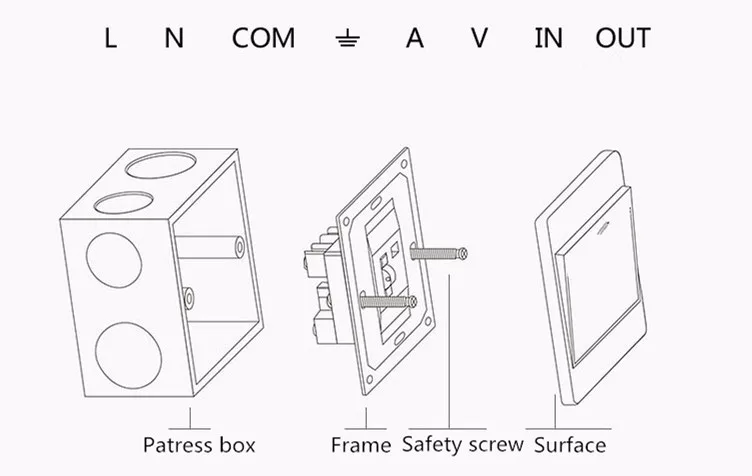 L N COM ⏚ A V IN OUT

Patress box

Frame

Safety screw

Surface