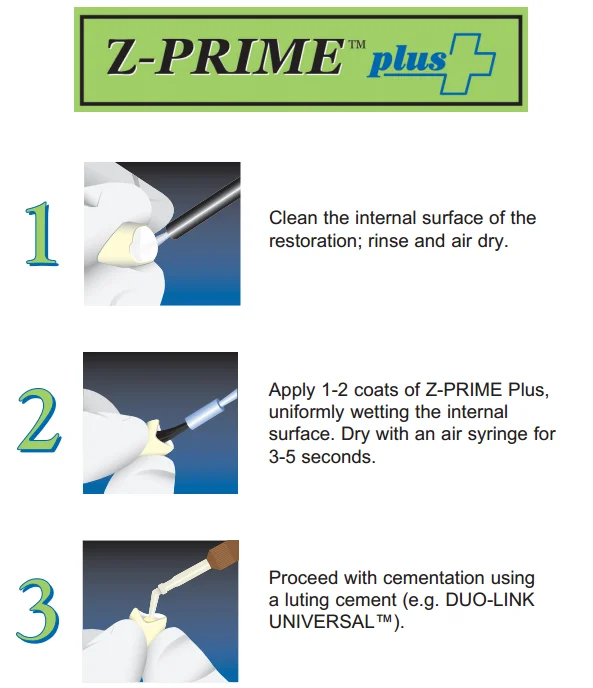 Z-PRIME™ plus

1

Clean the internal surface of the restoration; rinse and air dry.

2

Apply 1-2 coats of Z-PRIME Plus, uniformly wetting the internal surface. Dry with an air syringe for 3-5 seconds.

3

Proceed with cementation using a luting cement (e.g. DUO-LINK UNIVERSAL™).