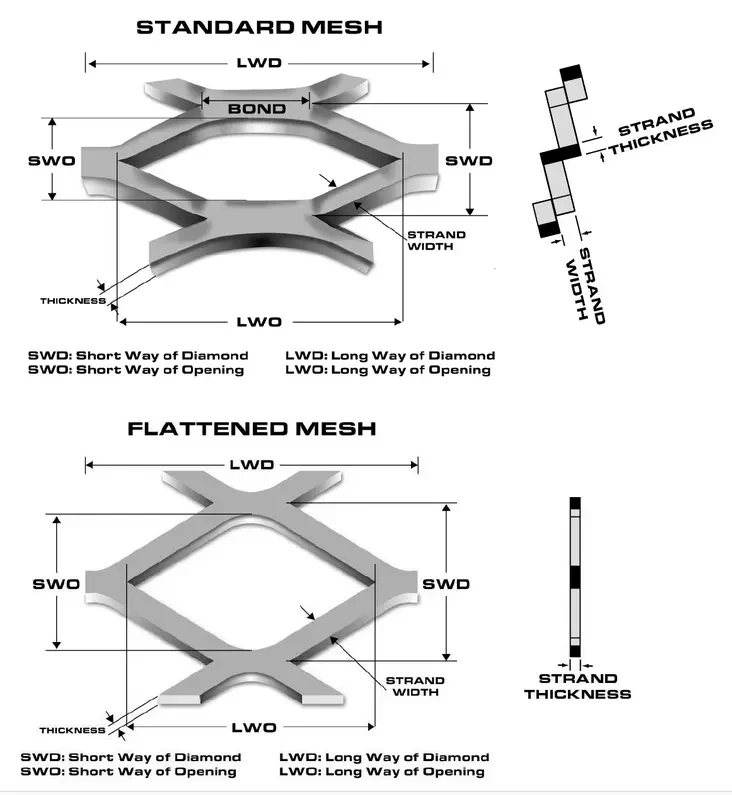 STANDARD MESH

LWD

BOND

SWO

SWD

STRAND WIDTH

THICKNESS

LWO

STRAND THICKNESS

STRAND WIDTH

SWD: Short Way of Diamond
SWO: Short Way of Opening

LWD: Long Way of Diamond
LWO: Long Way of Opening

FLATTENED MESH

LWD

SWO

SWD

STRAND WIDTH

THICKNESS

LWO

STRAND THICKNESS

SWD: Short Way of Diamond
SWO: Short Way of Opening

LWD: Long Way of Diamond
LWO: Long Way of Opening