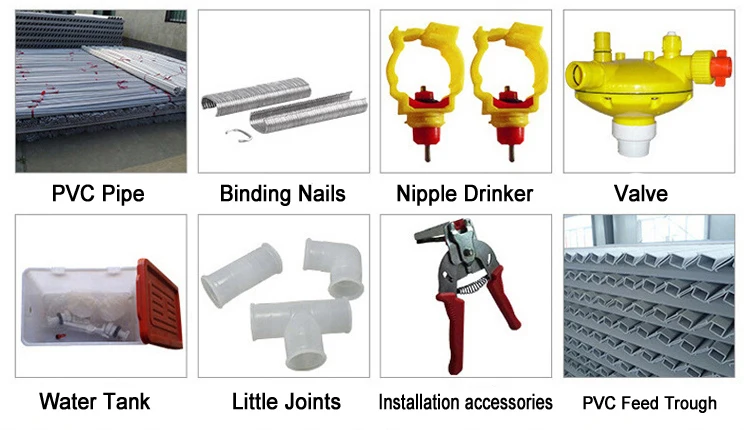 PVC Pipe

Binding Nails

Nipple Drinker

Valve

Water Tank

Little Joints

Installation accessories

PVC Feed Trough