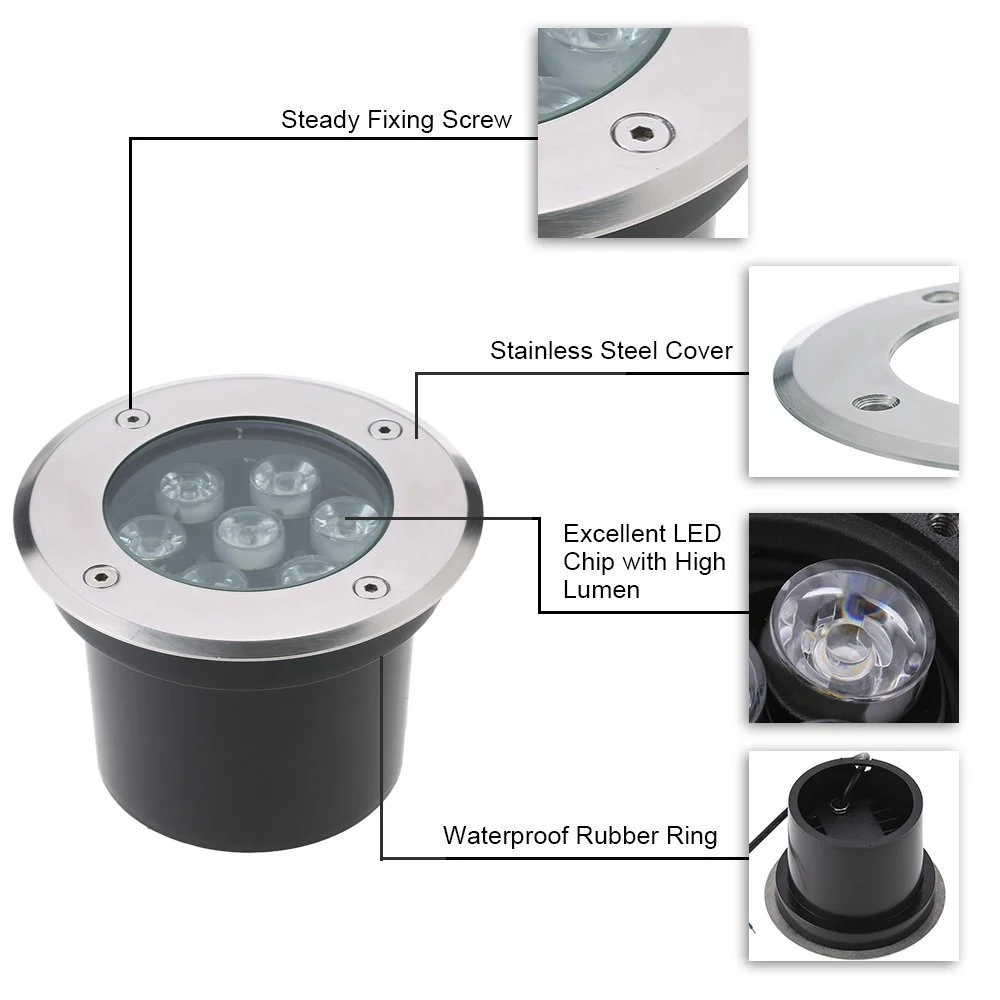 Steady Fixing Screw

Stainless Steel Cover

Excellent LED Chip with High Lumen

Waterproof Rubber Ring