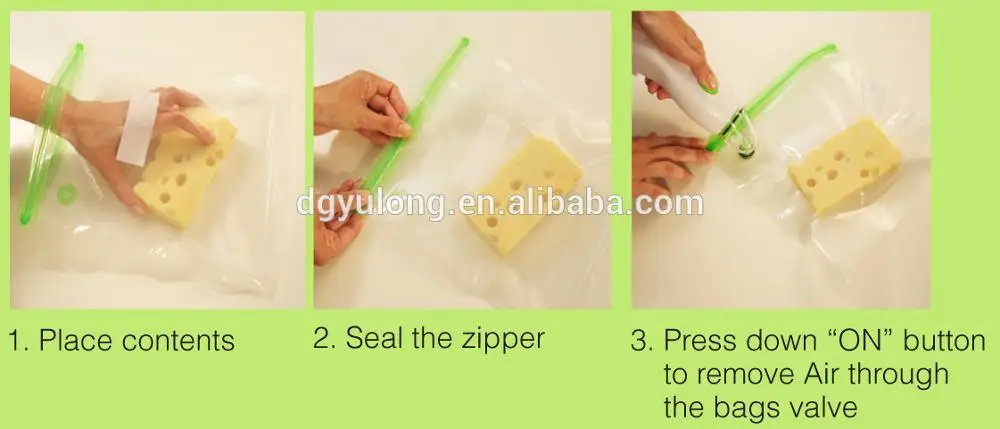 dgyulong.en.alibaba.com

1. Place contents

2. Seal the zipper

3. Press down “ON” button to remove Air through the bags valve