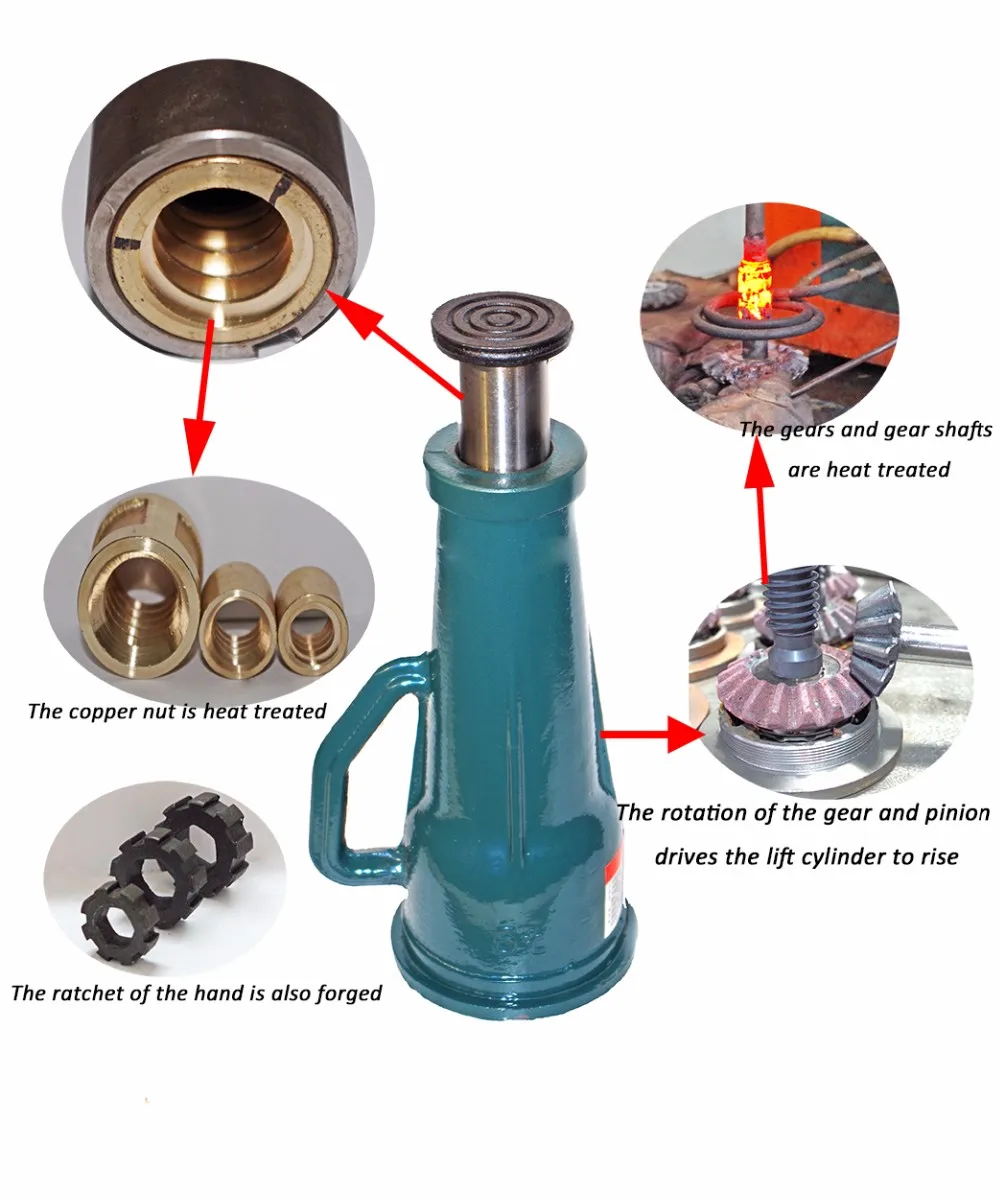 The gears and gear shafts are heat treated

The copper nut is heat treated

The rotation of the gear and pinion drives the lift cylinder to rise

The ratchet of the hand is also forged