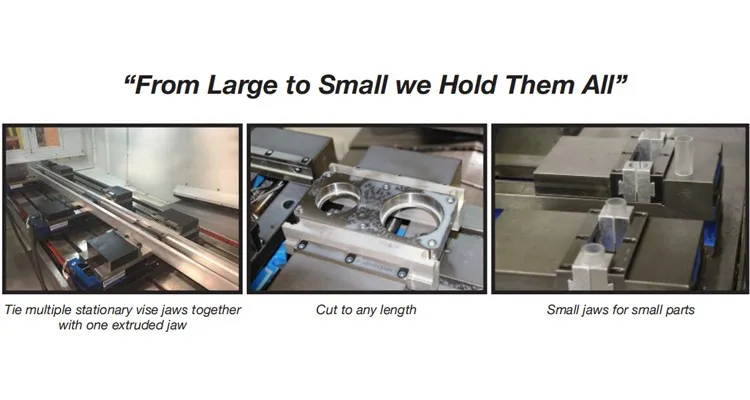 “From Large to Small we Hold Them All”

Tie multiple stationary vise jaws together with one extruded jaw

Cut to any length

Small jaws for small parts