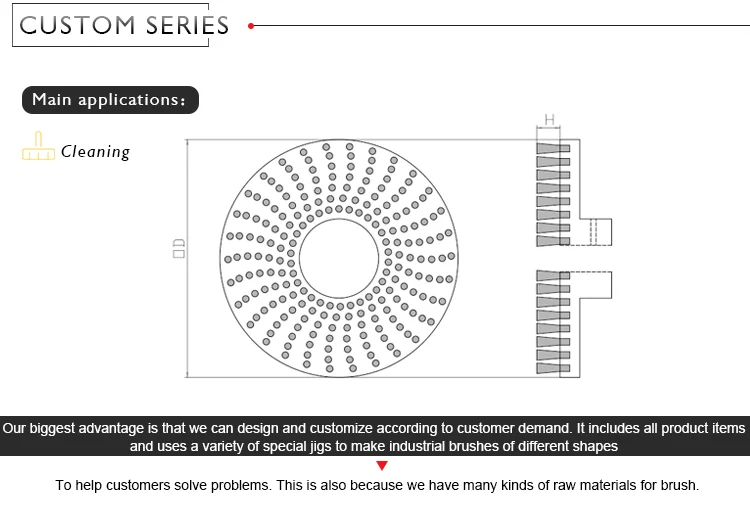 CUSTOM SERIES

Main applications:

Cleaning

H

□D

Our biggest advantage is that we can design and customize according to customer demand. It includes all product items and uses a variety of special jigs to make industrial brushes of different shapes

To help customers solve problems. This is also because we have many kinds of raw materials for brush.