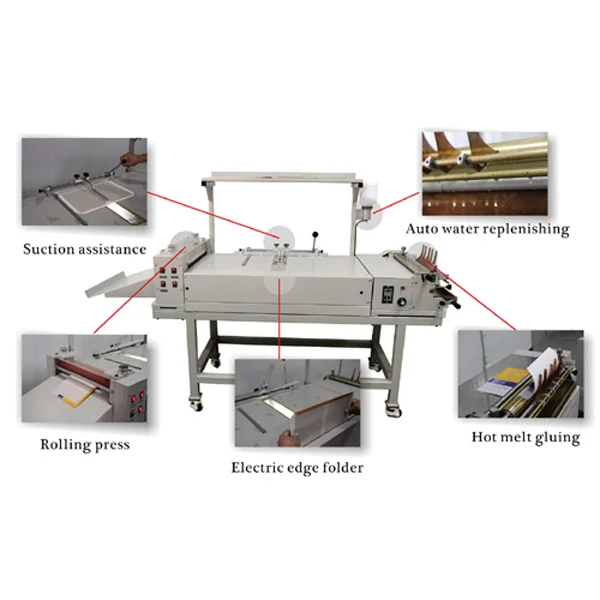 Suction assistance

Auto water replenishing

Rolling press

Electric edge folder

Hot melt gluing