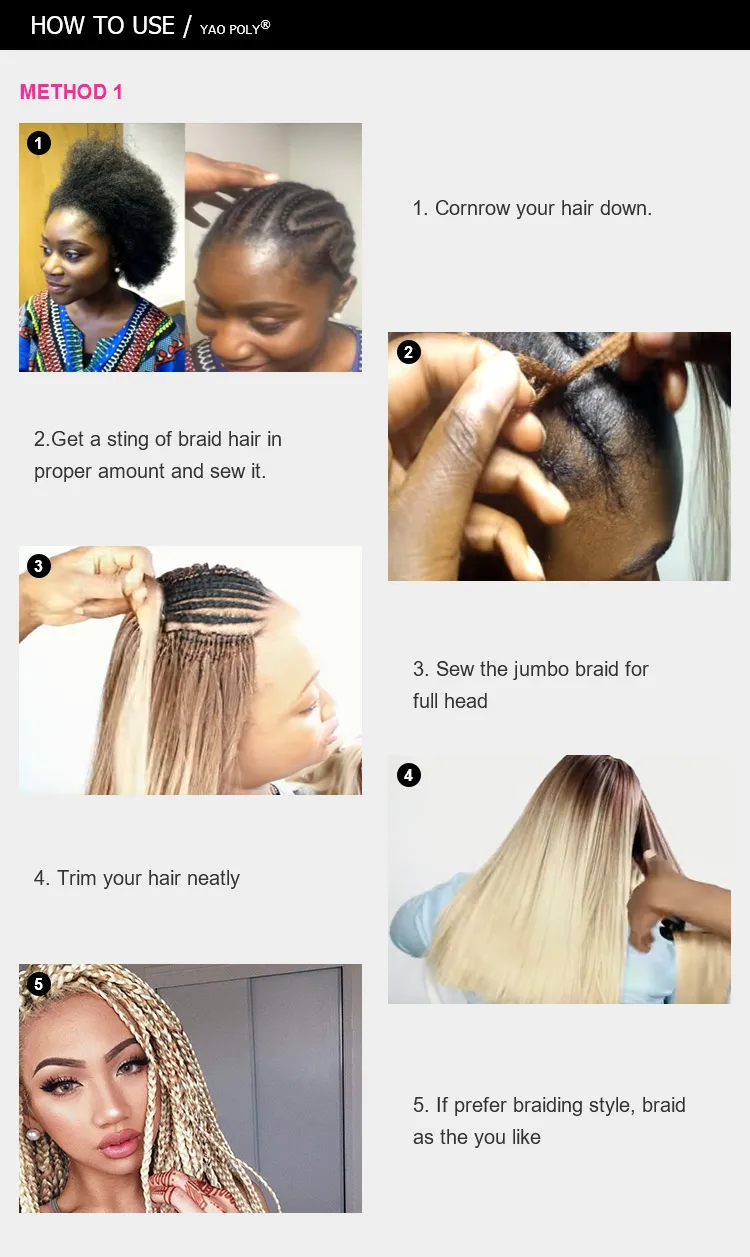 HOW TO USE / YAO POLY®

METHOD 1

1

1. Cornrow your hair down.

2

2.Get a sting of braid hair in proper amount and sew it.

3

3. Sew the jumbo braid for full head

4

4. Trim your hair neatly

5

5. If prefer braiding style, braid as the you like