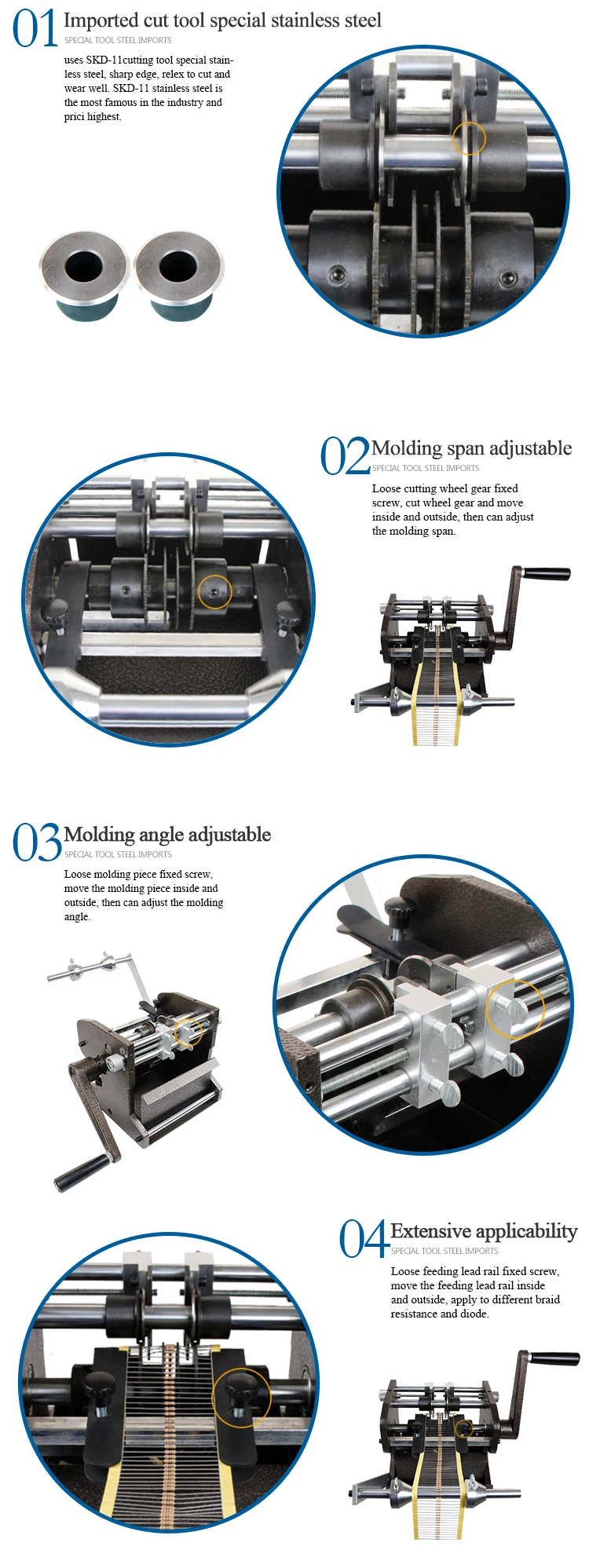 01 Imported cut tool special stainless steel
SPECIAL TOOL STEEL IMPORTS

uses SKD-11cutting tool special stainless steel, sharp edge, relex to cut and wear well. SKD-11 stainless steel is the most famous in the industry and prici highest.

02 Molding span adjustable
SPECIAL TOOL STEEL IMPORTS

Loose cutting wheel gear fixed screw, cut wheel gear and move inside and outside, then can adjust the molding span.

03 Molding angle adjustable
SPECIAL TOOL STEEL IMPORTS

Loose molding piece fixed screw, move the molding piece inside and outside, then can adjust the molding angle.

04 Extensive applicability
SPECIAL TOOL STEEL IMPORTS

Loose feeding lead rail fixed screw, move the feeding lead rail inside and outside, apply to different braid resistance and diode.