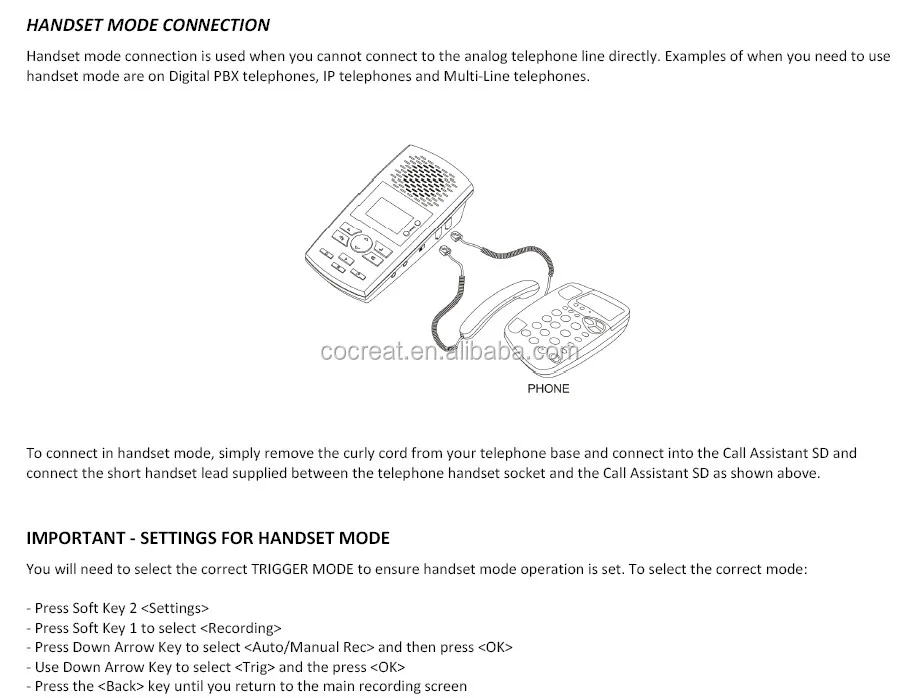 HANDSET MODE CONNECTION

Handset mode connection is used when you cannot connect to the analog telephone line directly. Examples of when you need to use handset mode are on Digital PBX telephones, IP telephones and Multi-Line telephones.

cocreat.en.alibaba.com

PHONE

To connect in handset mode, simply remove the curly cord from your telephone base and connect into the Call Assistant SD and connect the short handset lead supplied between the telephone handset socket and the Call Assistant SD as shown above.

IMPORTANT - SETTINGS FOR HANDSET MODE

You will need to select the correct TRIGGER MODE to ensure handset mode operation is set. To select the correct mode:

- Press Soft Key 2 <Settings>
- Press Soft Key 1 to select <Recording>
- Press Down Arrow Key to select <Auto/Manual Rec> and then press <OK>
- Use Down Arrow Key to select <Trig> and the press <OK>
- Press the <Back> key until you return to the main recording screen