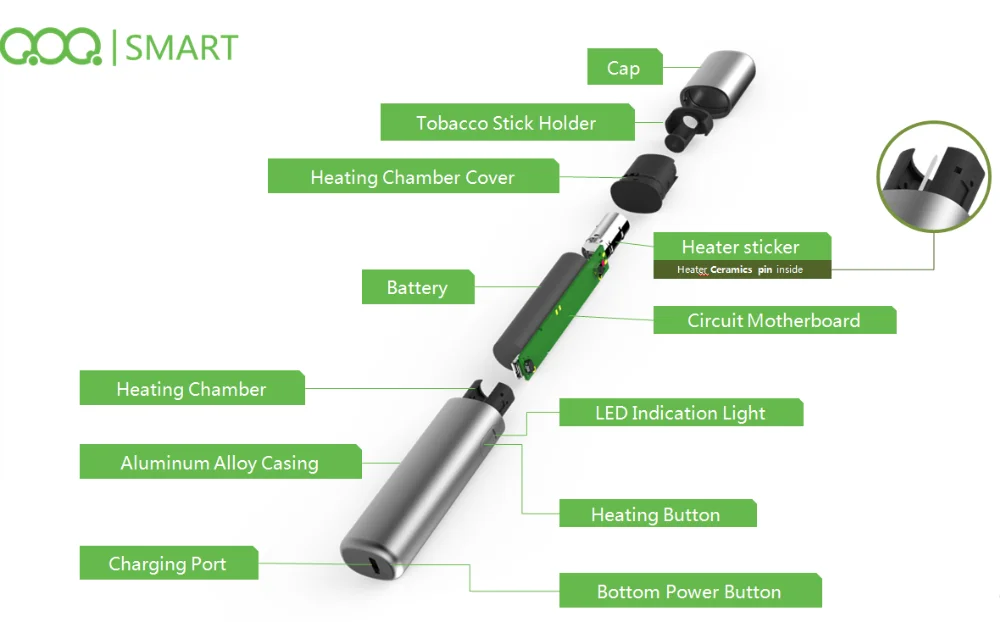 QOQ | SMART

Cap

Tobacco Stick Holder

Heating Chamber Cover

Heater sticker
Heater Ceramics pin inside

Battery

Circuit Motherboard

Heating Chamber

LED Indication Light

Aluminum Alloy Casing

Heating Button

Charging Port

Bottom Power Button