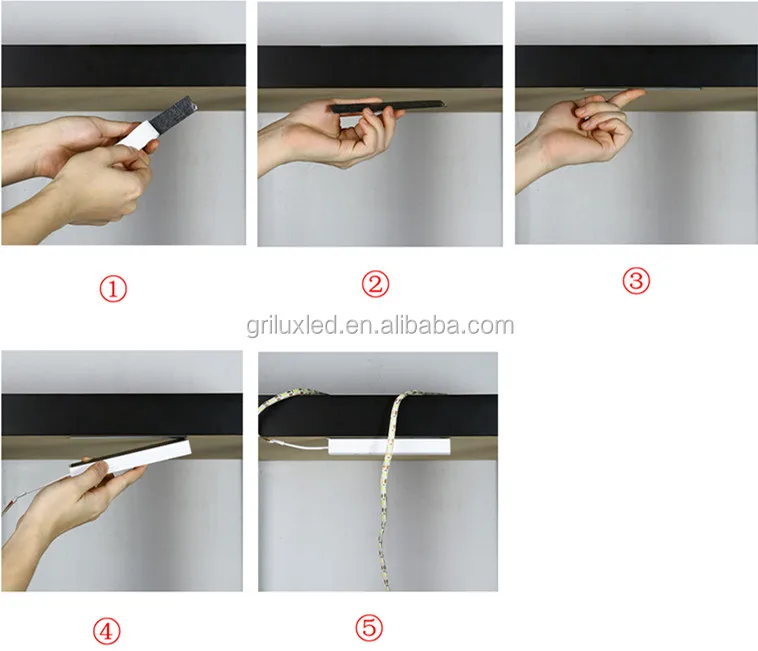 ①

②

③

griluxled.en.alibaba.com

④

⑤