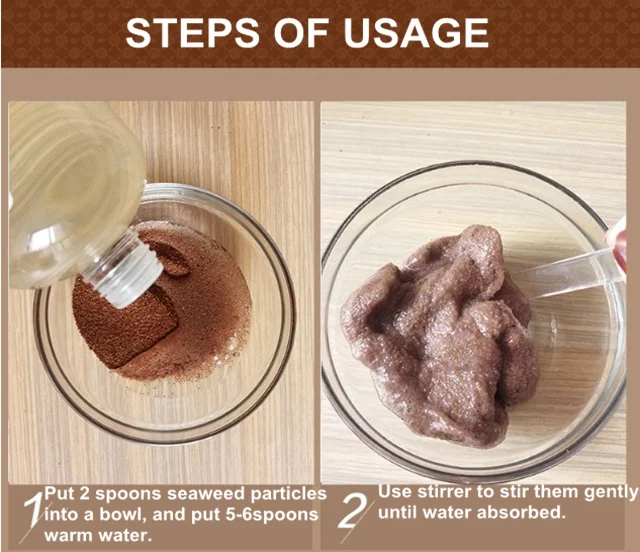 STEPS OF USAGE

1 Put 2 spoons seaweed particles into a bowl, and put 5-6spoons warm water.

2 Use stirrer to stir them gently until water absorbed.