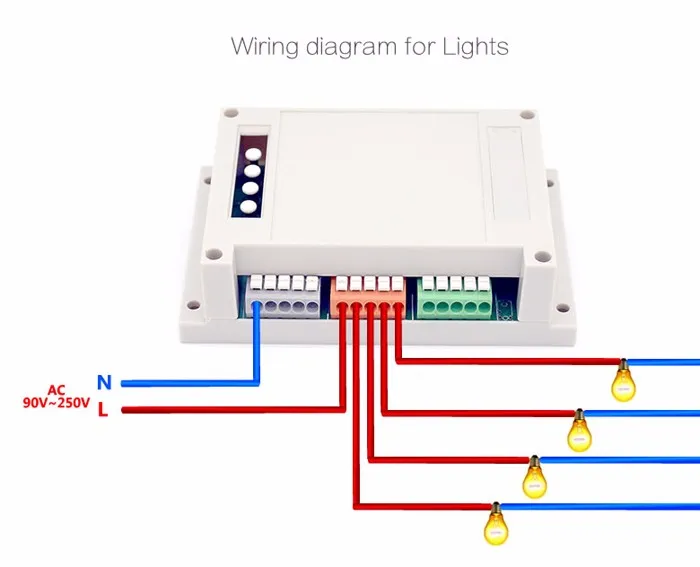 Wiring diagram for Lights

AC
90V~250V
N
L