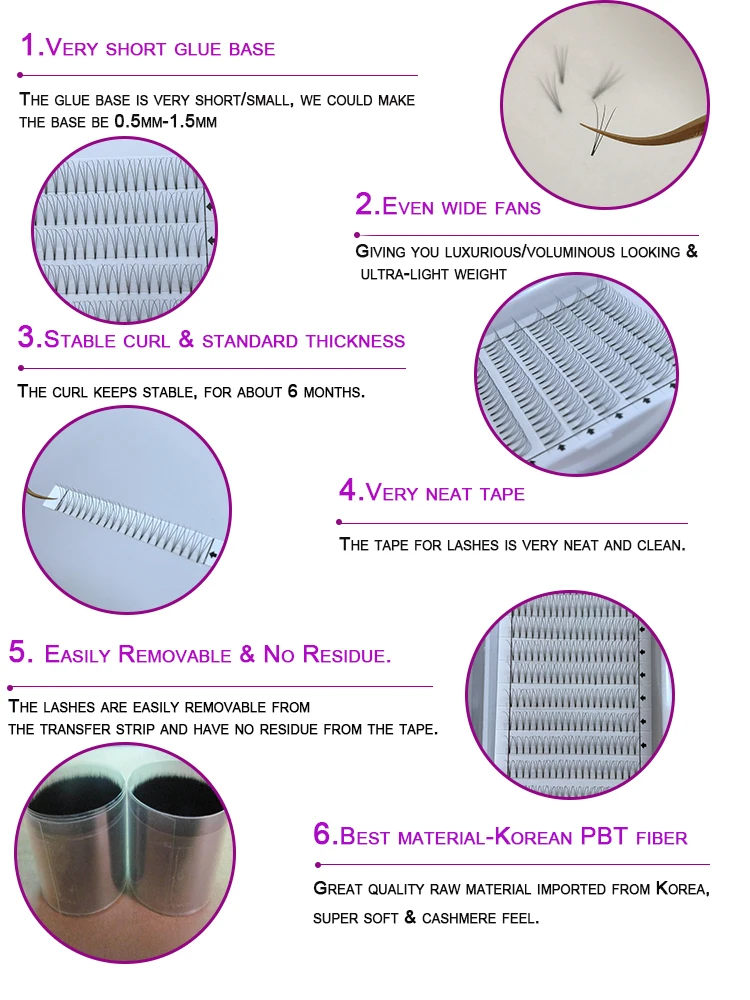 1.Very short glue base

The glue base is very short/small, we could make the base be 0.5mm-1.5mm

2.Even wide fans

Giving you luxurious/voluminous looking & ultra-light weight

3.Stable curl & standard thickness

The curl keeps stable, for about 6 months.

4.Very neat tape

The tape for lashes is very neat and clean.

5. Easily Removable & No Residue.

The lashes are easily removable from the transfer strip and have no residue from the tape.

6.Best material-Korean PBT fiber

Great quality raw material imported from Korea, super soft & cashmere feel.