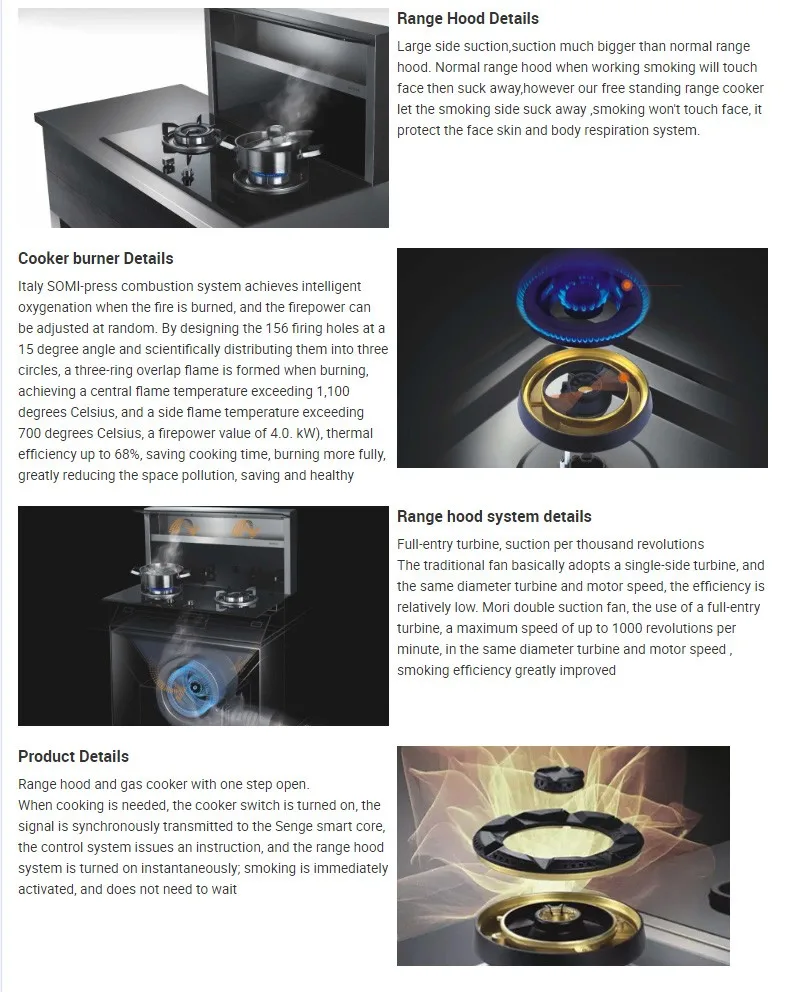 Range Hood Details

Large side suction,suction much bigger than normal range hood. Normal range hood when working smoking will touch face then suck away,however our free standing range cooker let the smoking side suck away ,smoking won't touch face, it protect the face skin and body respiration system.

Cooker burner Details

Italy SOMI-press combustion system achieves intelligent oxygenation when the fire is burned, and the firepower can be adjusted at random. By designing the 156 firing holes at a 15 degree angle and scientifically distributing them into three circles, a three-ring overlap flame is formed when burning, achieving a central flame temperature exceeding 1,100 degrees Celsius, and a side flame temperature exceeding 700 degrees Celsius, a firepower value of 4.0. kW), thermal efficiency up to 68%, saving cooking time, burning more fully, greatly reducing the space pollution, saving and healthy

Range hood system details

Full-entry turbine, suction per thousand revolutions
The traditional fan basically adopts a single-side turbine, and the same diameter turbine and motor speed, the efficiency is relatively low. Mori double suction fan, the use of a full-entry turbine, a maximum speed of up to 1000 revolutions per minute, in the same diameter turbine and motor speed , smoking efficiency greatly improved

Product Details

Range hood and gas cooker with one step open.
When cooking is needed, the cooker switch is turned on, the signal is synchronously transmitted to the Senge smart core, the control system issues an instruction, and the range hood system is turned on instantaneously; smoking is immediately activated, and does not need to wait