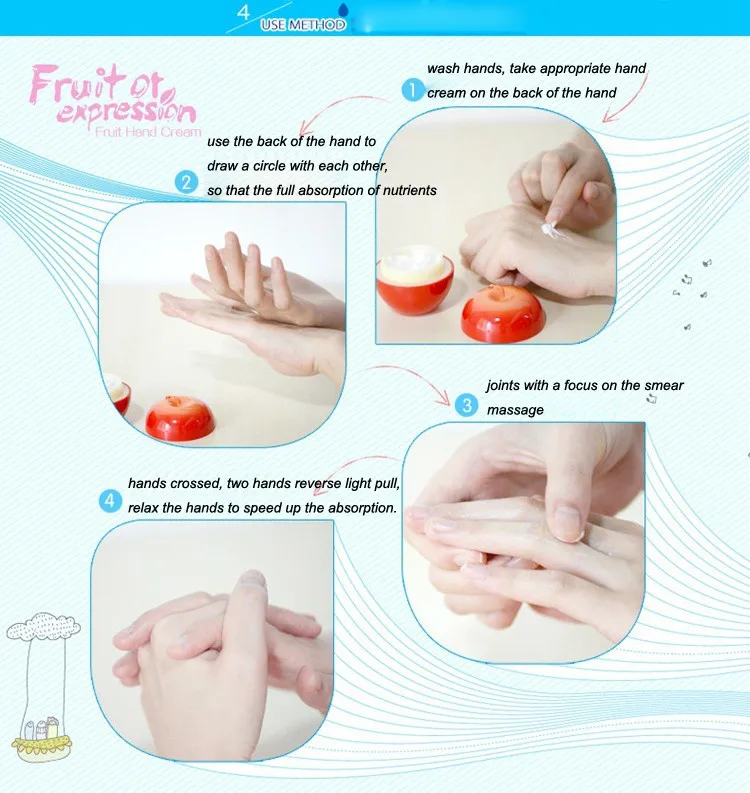 4 USE METHOD

Fruit of expression
Fruit Hand Cream

1 wash hands, take appropriate hand cream on the back of the hand

2 use the back of the hand to draw a circle with each other, so that the full absorption of nutrients

3 joints with a focus on the smear massage

4 hands crossed, two hands reverse light pull, relax the hands to speed up the absorption.