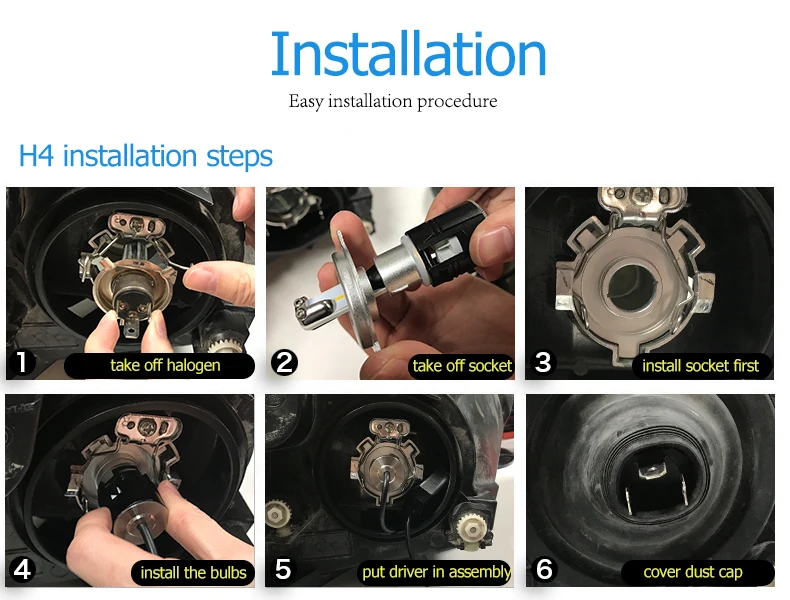 Installation

Easy installation procedure

H4 installation steps

1 take off halogen

2 take off socket

3 install socket first

4 install the bulbs

5 put driver in assembly

6 cover dust cap