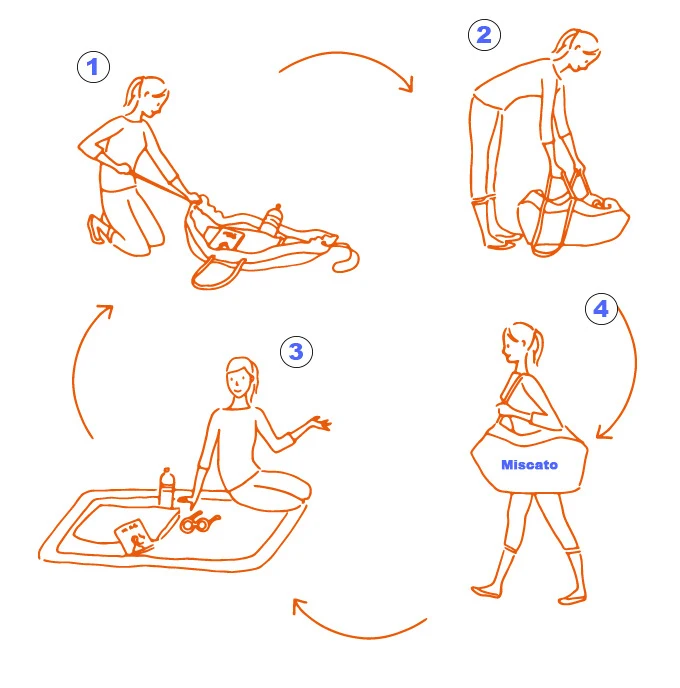 1

2

3

4

Miscato