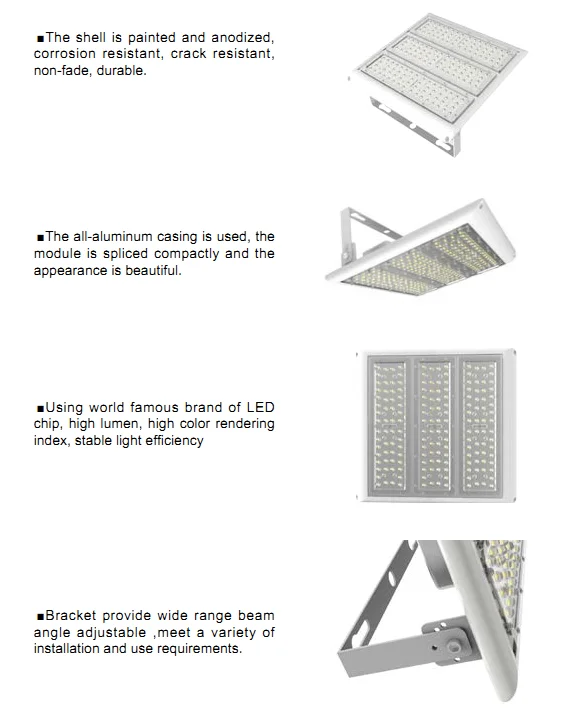 ■The shell is painted and anodized, corrosion resistant, crack resistant, non-fade, durable.

■The all-aluminum casing is used, the module is spliced compactly and the appearance is beautiful.

■Using world famous brand of LED chip, high lumen, high color rendering index, stable light efficiency

■Bracket provide wide range beam angle adjustable ,meet a variety of installation and use requirements.