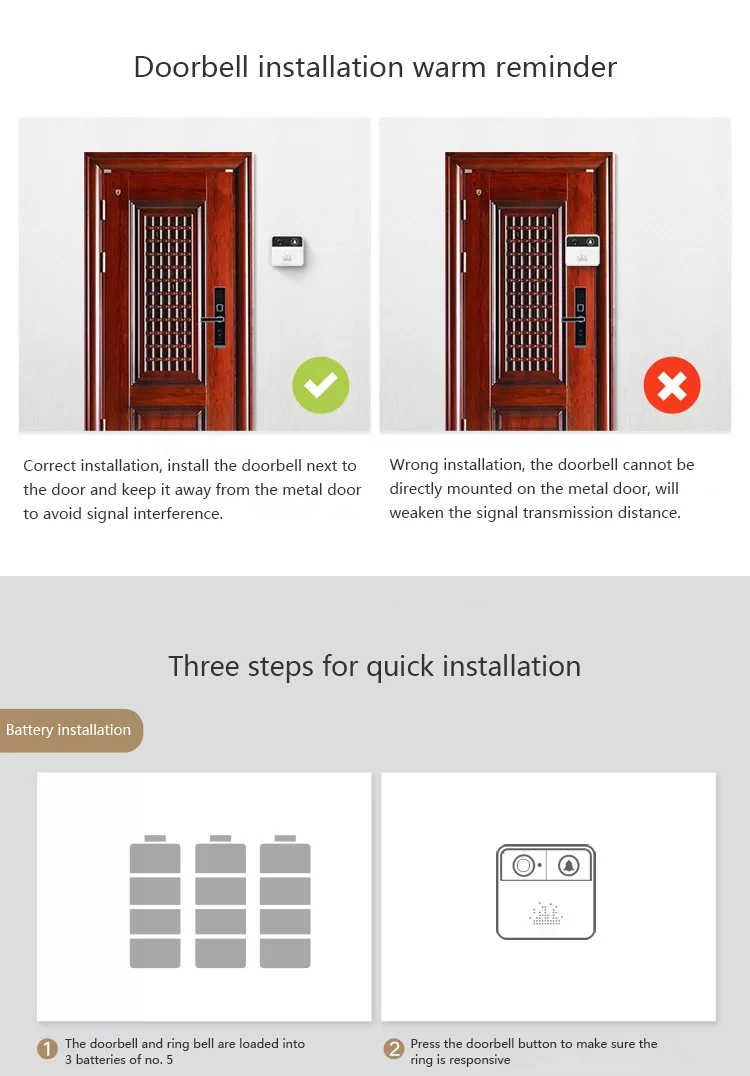 Doorbell installation warm reminder

Correct installation, install the doorbell next to the door and keep it away from the metal door to avoid signal interference.

Wrong installation, the doorbell cannot be directly mounted on the metal door, will weaken the signal transmission distance.

Three steps for quick installation

Battery installation

1 The doorbell and ring bell are loaded into 3 batteries of no. 5

2 Press the doorbell button to make sure the ring is responsive