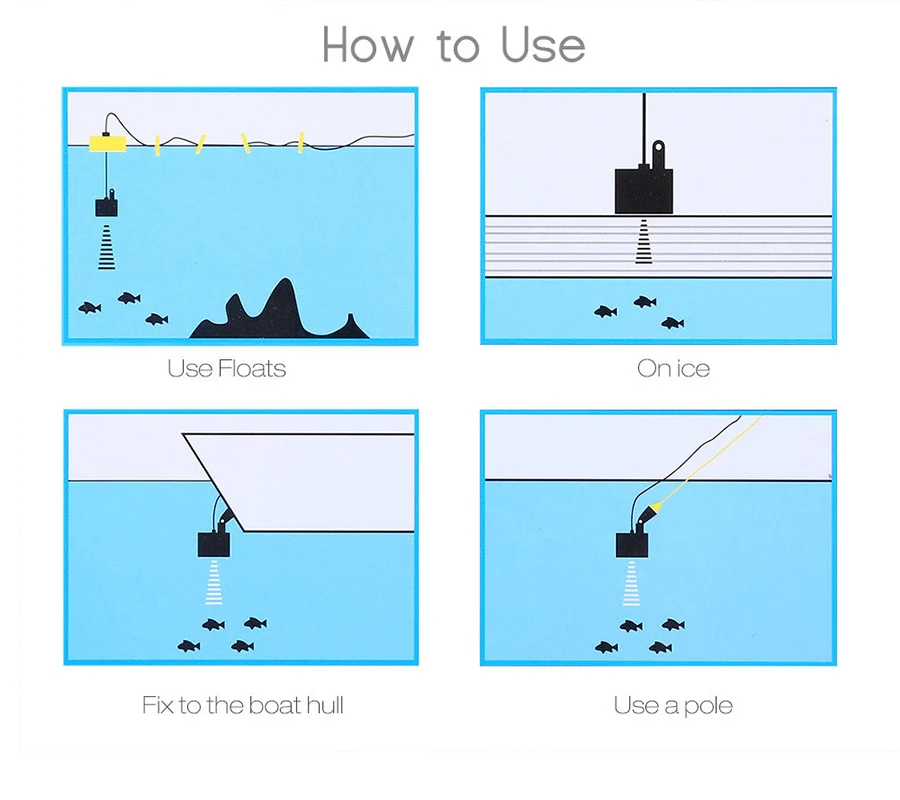 How to Use

Use Floats

On ice

Fix to the boat hull

Use a pole