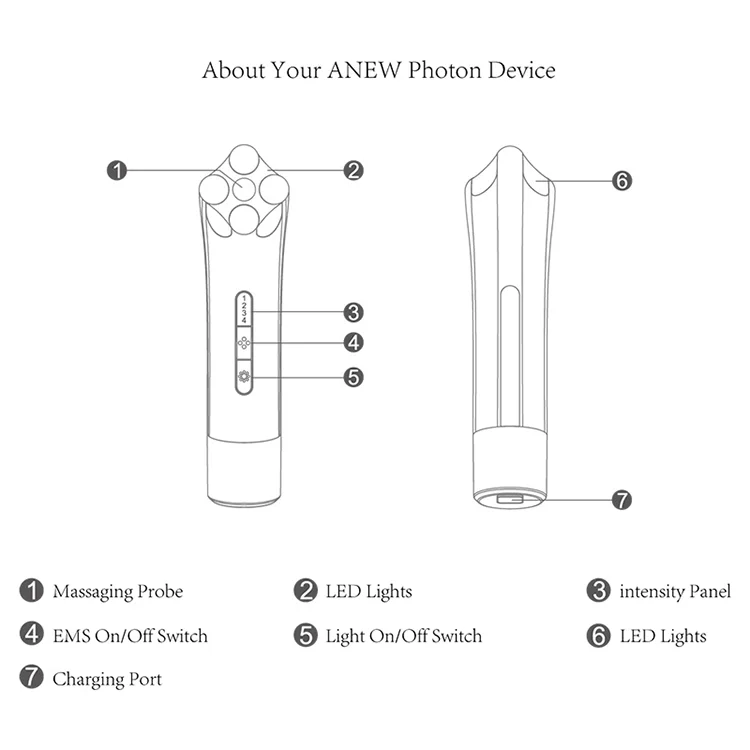 About Your ANEW Photon Device

1

2

1
2
3
4

3

4

5

6

7

1 Massaging Probe

2 LED Lights

3 intensity Panel

4 EMS On/Off Switch

5 Light On/Off Switch

6 LED Lights

7 Charging Port