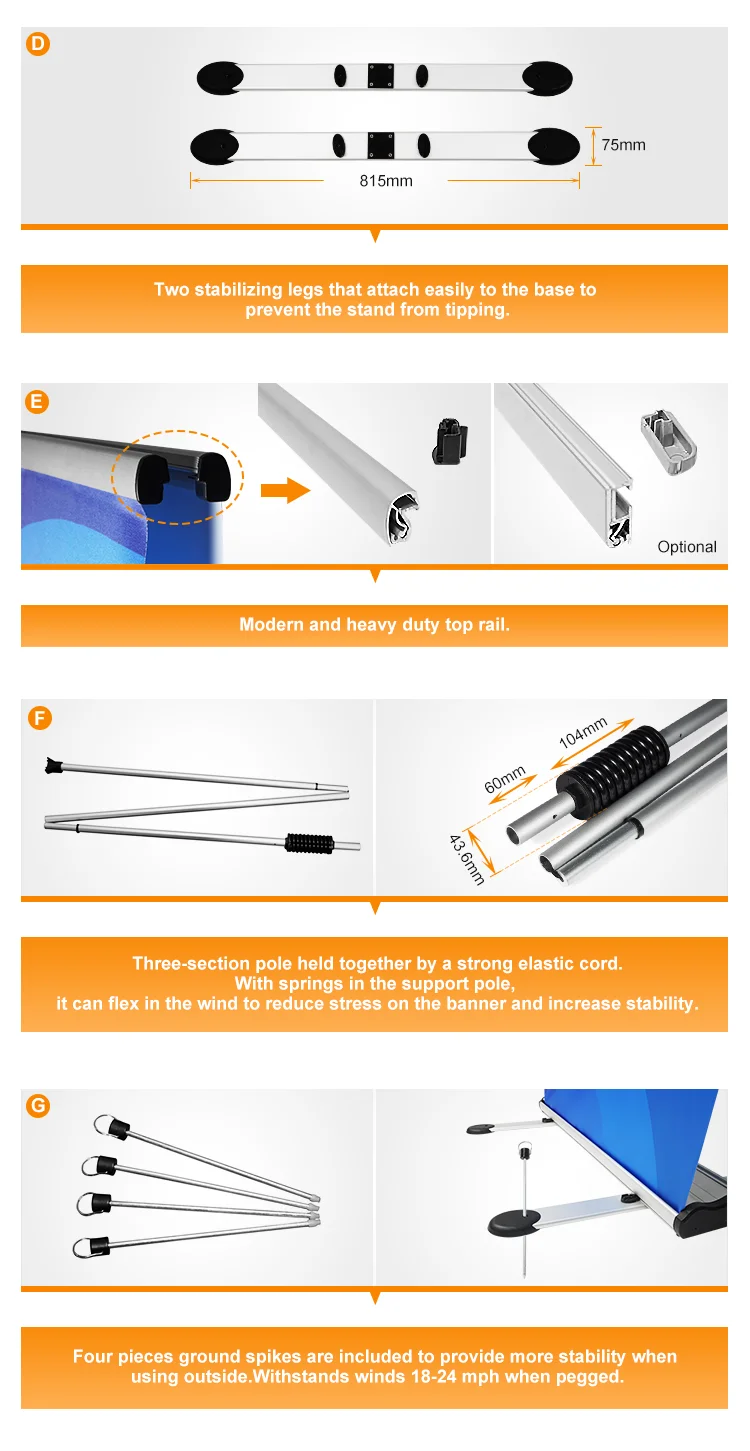 D

75mm

815mm

Two stabilizing legs that attach easily to the base to prevent the stand from tipping.

E

Optional

Modern and heavy duty top rail.

F

104mm

60mm

43.6mm

Three-section pole held together by a strong elastic cord.
With springs in the support pole,
it can flex in the wind to reduce stress on the banner and increase stability.

G

Four pieces ground spikes are included to provide more stability when using outside.Withstands winds 18-24 mph when pegged.