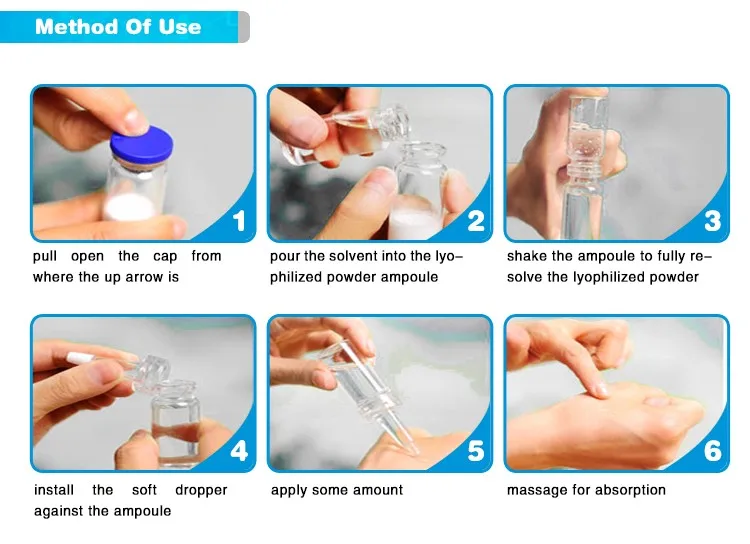 Method Of Use

1

pull open the cap from where the up arrow is

2

pour the solvent into the lyophilized powder ampoule

3

shake the ampoule to fully resolve the lyophilized powder

4

install the soft dropper against the ampoule

5

apply some amount

6

massage for absorption