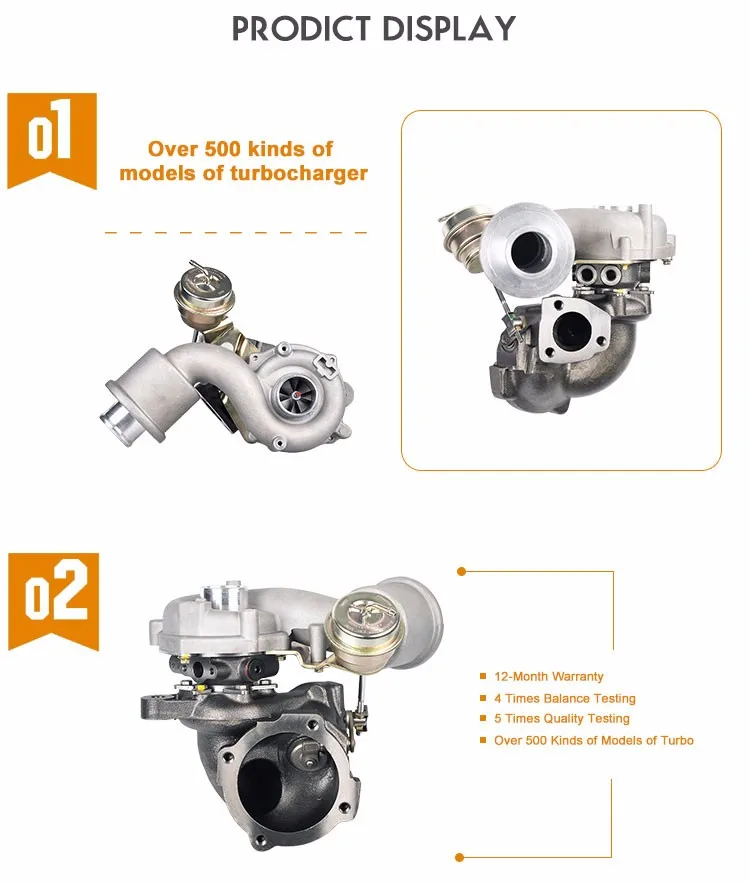 PRODICT DISPLAY

01

Over 500 kinds of models of turbocharger

02

12-Month Warranty
4 Times Balance Testing
5 Times Quality Testing
Over 500 Kinds of Models of Turbo