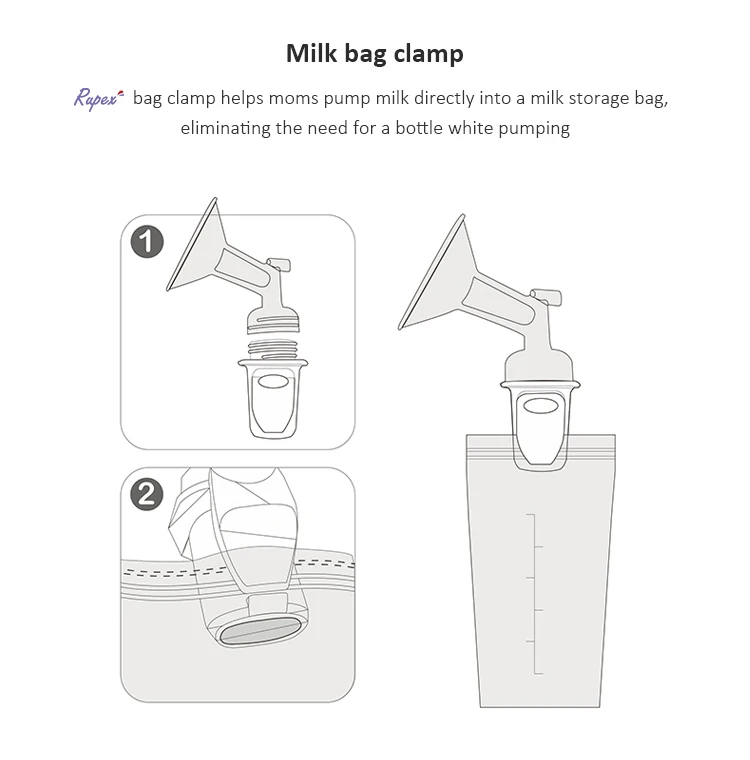 Milk bag clamp

Rupex bag clamp helps moms pump milk directly into a milk storage bag, eliminating the need for a bottle white pumping

1

2