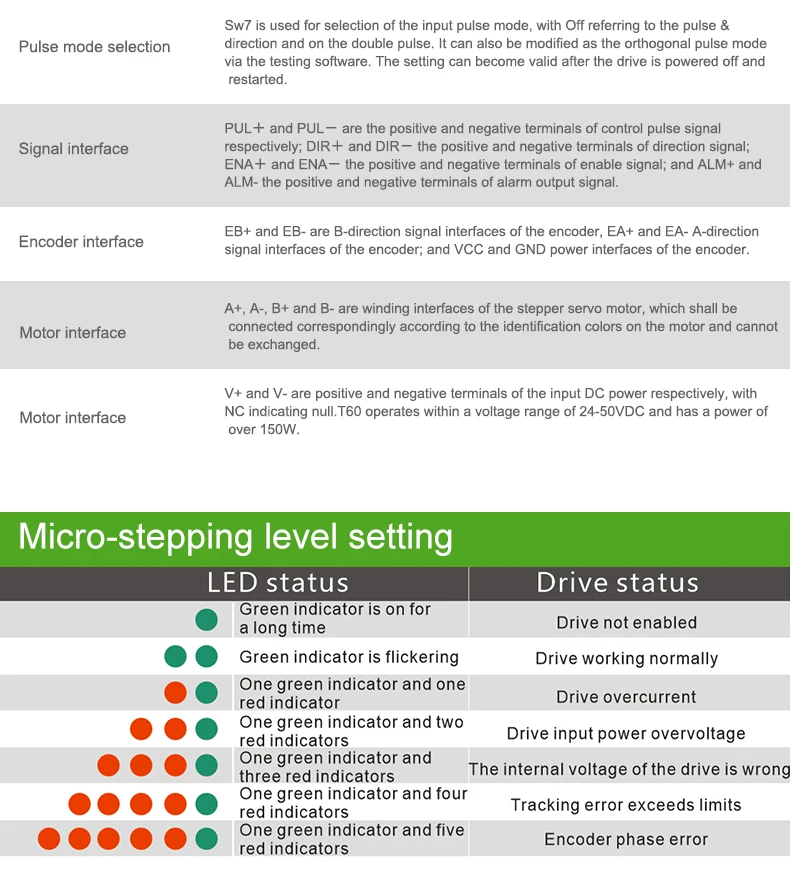 | | |
|---|---|
| Pulse mode selection | Sw7 is used for selection of the input pulse mode, with Off referring to the pulse & direction and on the double pulse. It can also be modified as the orthogonal pulse mode via the testing software. The setting can become valid after the drive is powered off and restarted. |
| Signal interface | PUL＋ and PUL－ are the positive and negative terminals of control pulse signal respectively; DIR＋ and DIR－ the positive and negative terminals of direction signal; ENA＋ and ENA－ the positive and negative terminals of enable signal; and ALM+ and ALM- the positive and negative terminals of alarm output signal. |
| Encoder interface | EB+ and EB- are B-direction signal interfaces of the encoder, EA+ and EA- A-direction signal interfaces of the encoder; and VCC and GND power interfaces of the encoder. |
| Motor interface | A+, A-, B+ and B- are winding interfaces of the stepper servo motor, which shall be connected correspondingly according to the identification colors on the motor and cannot be exchanged. |
| Motor interface | V+ and V- are positive and negative terminals of the input DC power respectively, with NC indicating null.T60 operates within a voltage range of 24-50VDC and has a power of over 150W. |

Micro-stepping level setting

| LED status | Drive status |
|---|---|
| Green indicator is on for a long time | Drive not enabled |
| Green indicator is flickering | Drive working normally |
| One green indicator and one red indicator | Drive overcurrent |
| One green indicator and two red indicators | Drive input power overvoltage |
| One green indicator and three red indicators | The internal voltage of the drive is wrong |
| One green indicator and four red indicators | Tracking error exceeds limits |
| One green indicator and five red indicators | Encoder phase error |