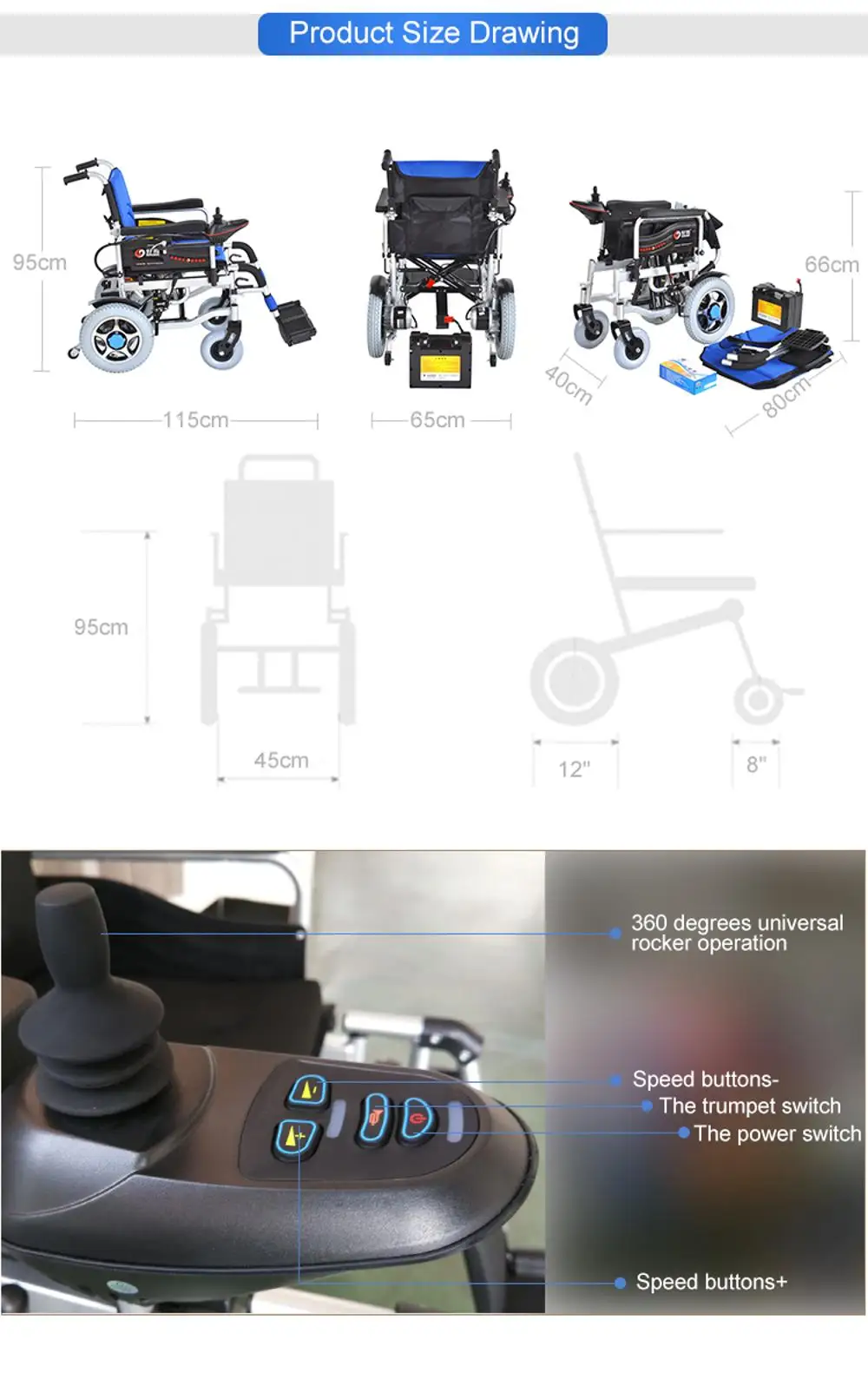 Product Size Drawing

95cm

115cm

65cm

66cm

40cm

80cm

95cm

45cm

12"

8"

360 degrees universal rocker operation

Speed buttons-

The trumpet switch

The power switch

Speed buttons+