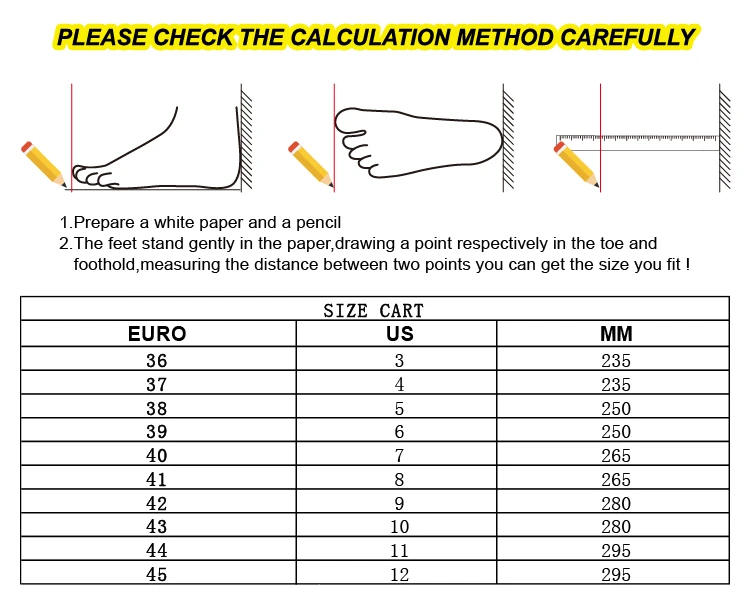 PLEASE CHECK THE CALCULATION METHOD CAREFULLY

1.Prepare a white paper and a pencil
2.The feet stand gently in the paper,drawing a point respectively in the toe and foothold,measuring the distance between two points you can get the size you fit !

SIZE CART

| EURO | US | MM |
|---|---|---|
| 36 | 3 | 235 |
| 37 | 4 | 235 |
| 38 | 5 | 250 |
| 39 | 6 | 250 |
| 40 | 7 | 265 |
| 41 | 8 | 265 |
| 42 | 9 | 280 |
| 43 | 10 | 280 |
| 44 | 11 | 295 |
| 45 | 12 | 295 |