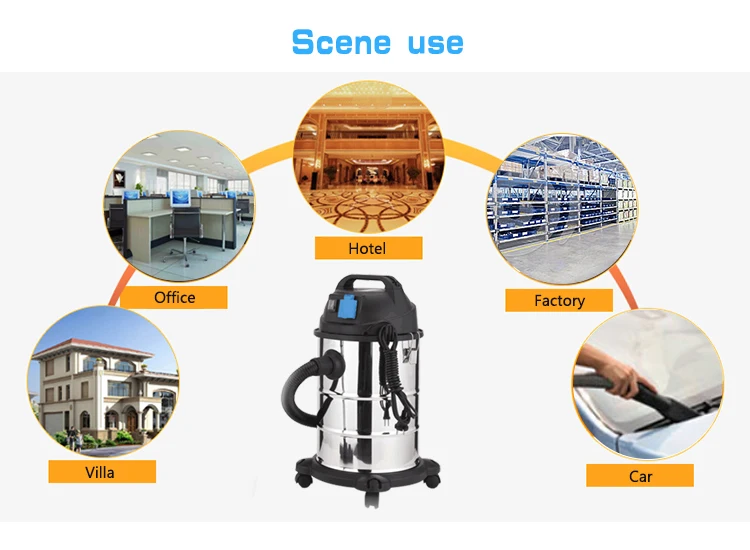 Scene use

Hotel

Office

Factory

Villa

Car