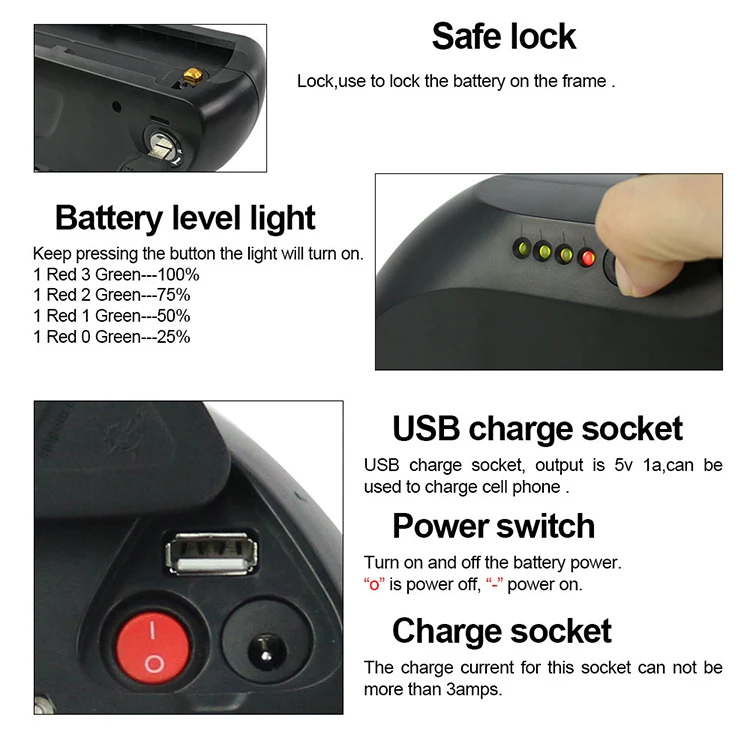 Safe lock

Lock,use to lock the battery on the frame .

Battery level light

Keep pressing the button the light will turn on.
1 Red 3 Green---100%
1 Red 2 Green---75%
1 Red 1 Green---50%
1 Red 0 Green---25%

USB charge socket

USB charge socket, output is 5v 1a,can be used to charge cell phone .

Power switch

Turn on and off the battery power.
"o" is power off, "-" power on.

Charge socket

The charge current for this socket can not be more than 3amps.