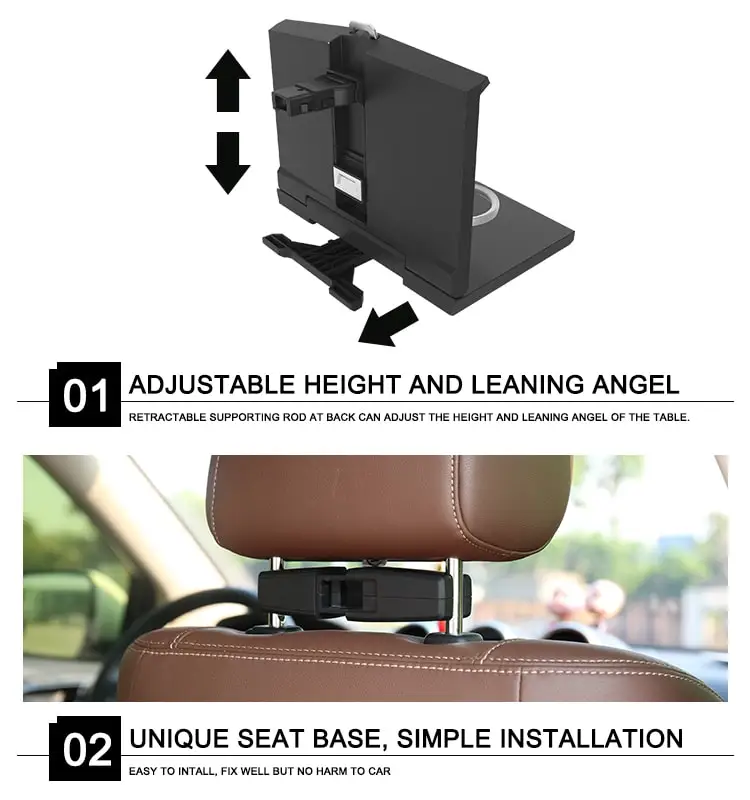 01 ADJUSTABLE HEIGHT AND LEANING ANGEL

RETRACTABLE SUPPORTING ROD AT BACK CAN ADJUST THE HEIGHT AND LEANING ANGEL OF THE TABLE.

02 UNIQUE SEAT BASE, SIMPLE INSTALLATION

EASY TO INTALL, FIX WELL BUT NO HARM TO CAR