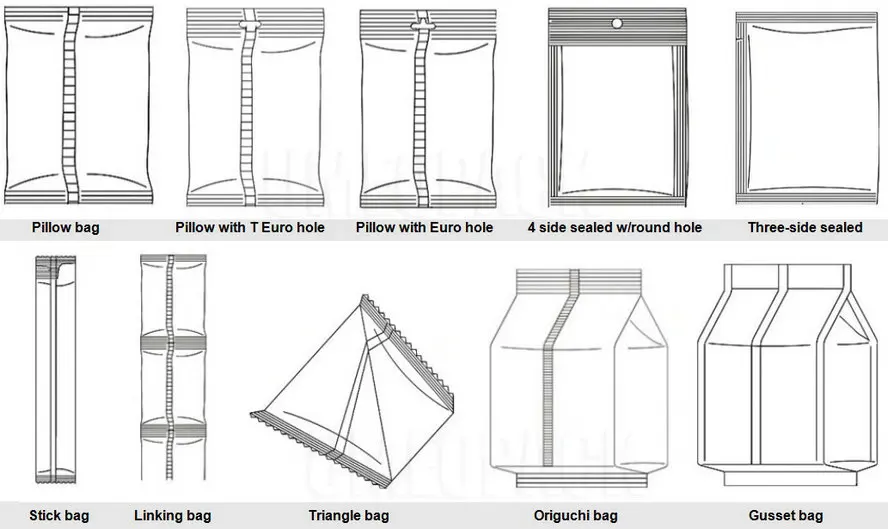 Pillow bag
Pillow with T Euro hole
Pillow with Euro hole
4 side sealed w/round hole
Three-side sealed

Stick bag
Linking bag
Triangle bag
Origuchi bag
Gusset bag