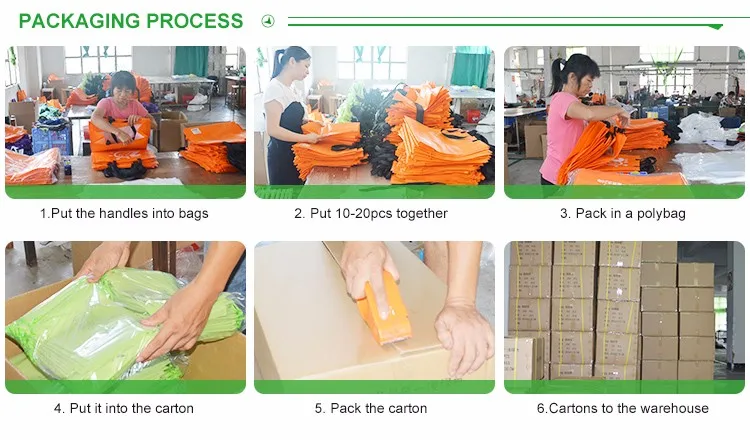 PACKAGING PROCESS

1.Put the handles into bags

2. Put 10-20pcs together

3. Pack in a polybag

4. Put it into the carton

5. Pack the carton

6.Cartons to the warehouse