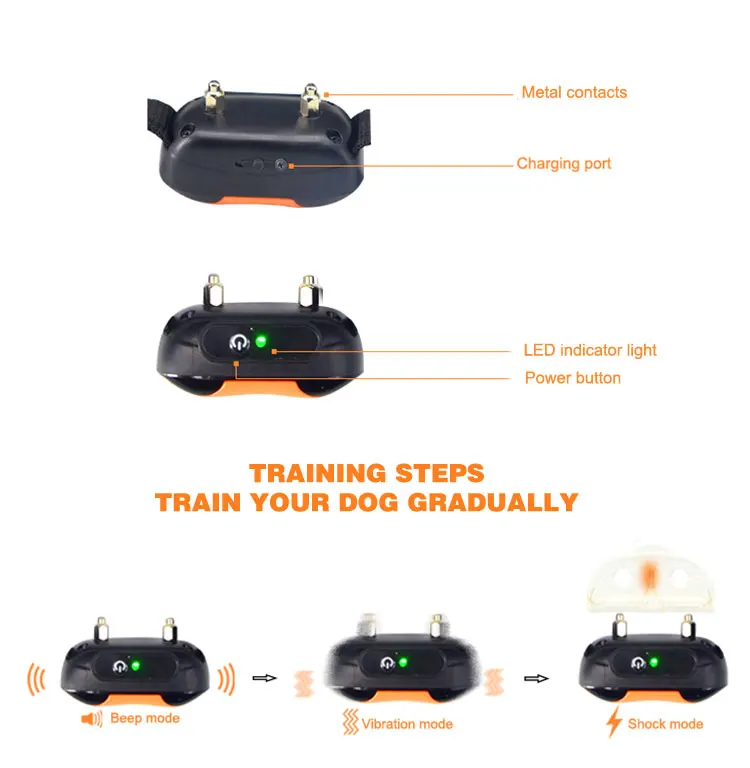 Metal contacts

Charging port

LED indicator light

Power button

TRAINING STEPS
TRAIN YOUR DOG GRADUALLY

Beep mode

Vibration mode

Shock mode