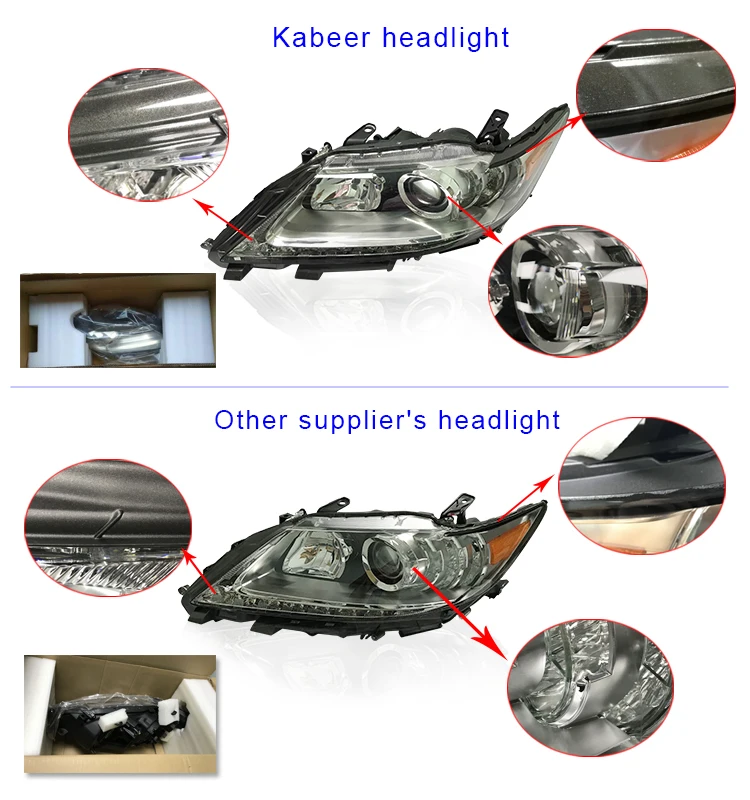 Kabeer headlight

Other supplier's headlight