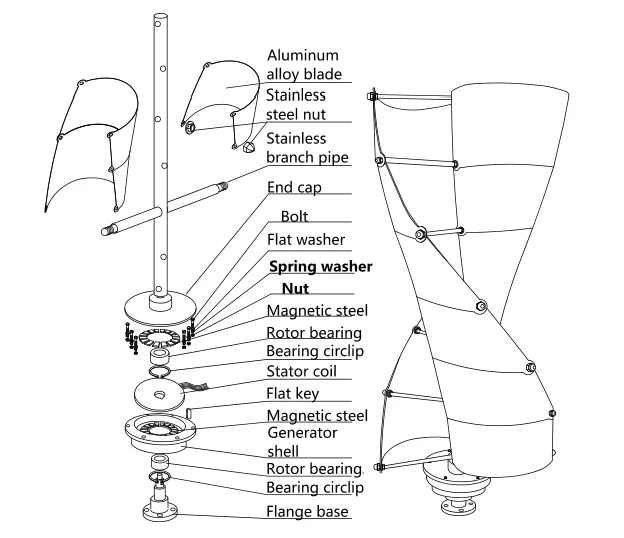 Aluminum alloy blade
Stainless steel nut
Stainless branch pipe
End cap
Bolt
Flat washer
Spring washer
Nut
Magnetic steel
Rotor bearing
Bearing circlip
Stator coil
Flat key
Magnetic steel
Generator shell
Rotor bearing
Bearing circlip
Flange base