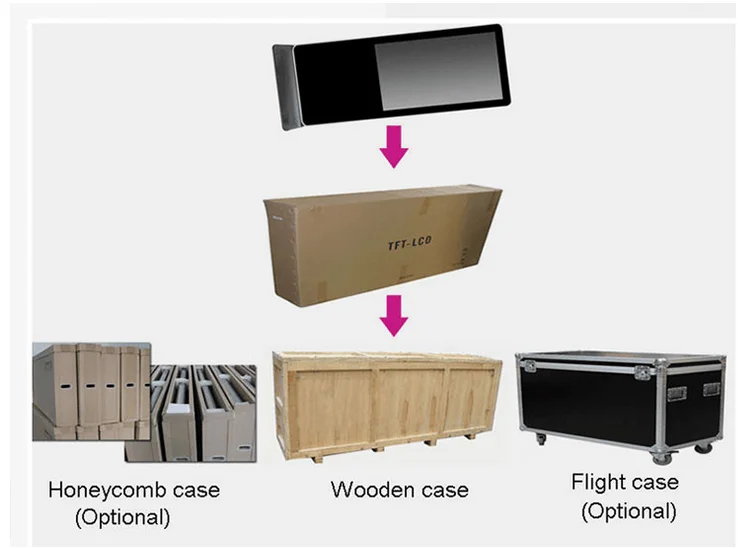 TFT-LCD

Honeycomb case
(Optional)

Wooden case

Flight case
(Optional)