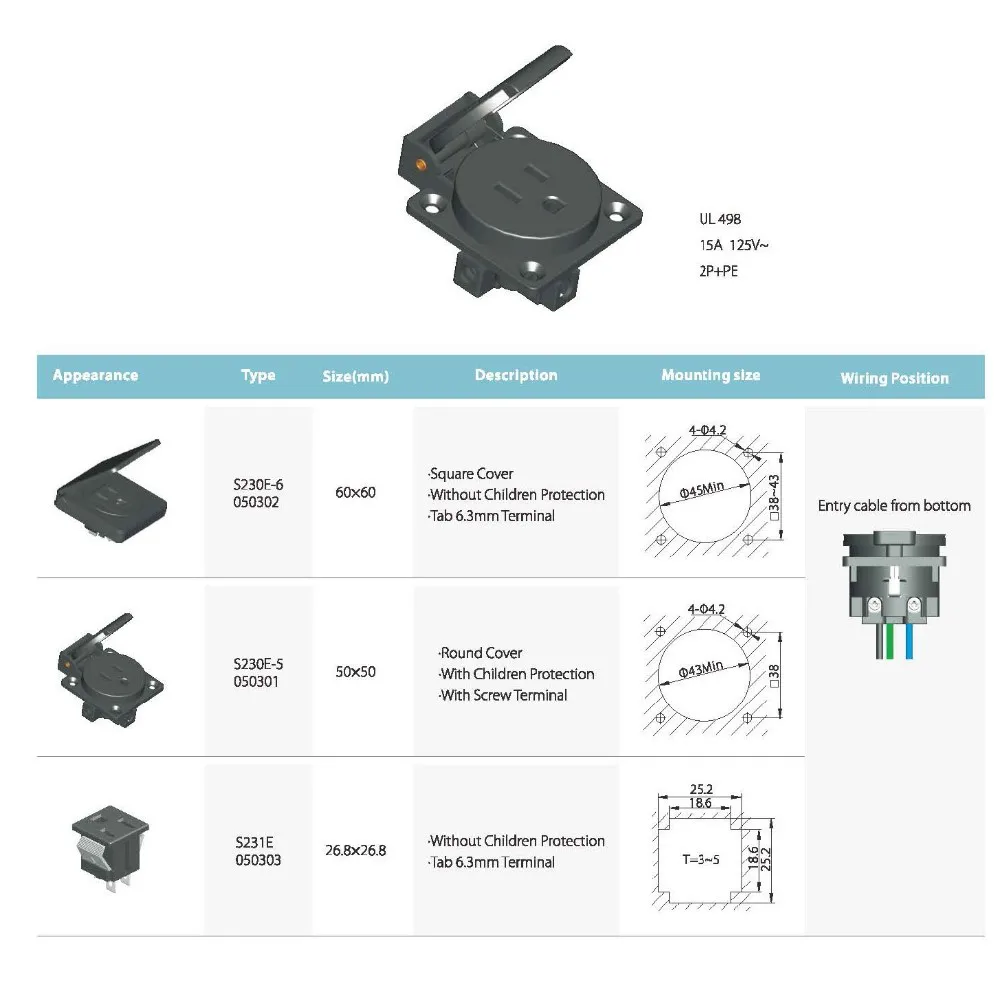 UL 498
15A 125V~
2P+PE

| Appearance | Type | Size(mm) | Description | Mounting size | Wiring Position |
|---|---|---|---|---|---|
| | S230E-6 050302 | 60×60 | ·Square Cover ·Without Children Protection ·Tab 6.3mm Terminal | 4-Φ4.2 Φ45Min □38~43 | Entry cable from bottom |
| | S230E-5 050301 | 50×50 | ·Round Cover ·With Children Protection ·With Screw Terminal | 4-Φ4.2 Φ43Min □38 | |
| | S231E 050303 | 26.8×26.8 | ·Without Children Protection ·Tab 6.3mm Terminal | 25.2 18.6 T=3~5 18.6 25.2 | |