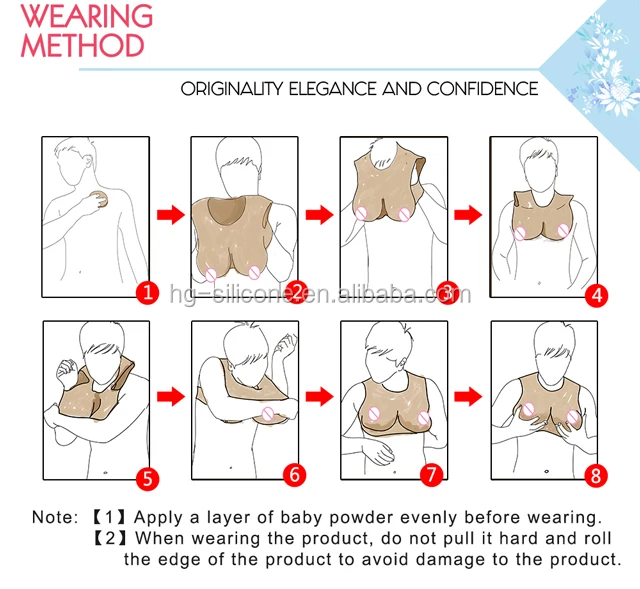 WEARING METHOD

ORIGINALITY ELEGANCE AND CONFIDENCE

1
2
3
4

hg-silicone.en.alibaba.com

5
6
7
8

Note: 【1】Apply a layer of baby powder evenly before wearing.
【2】When wearing the product, do not pull it hard and roll the edge of the product to avoid damage to the product.