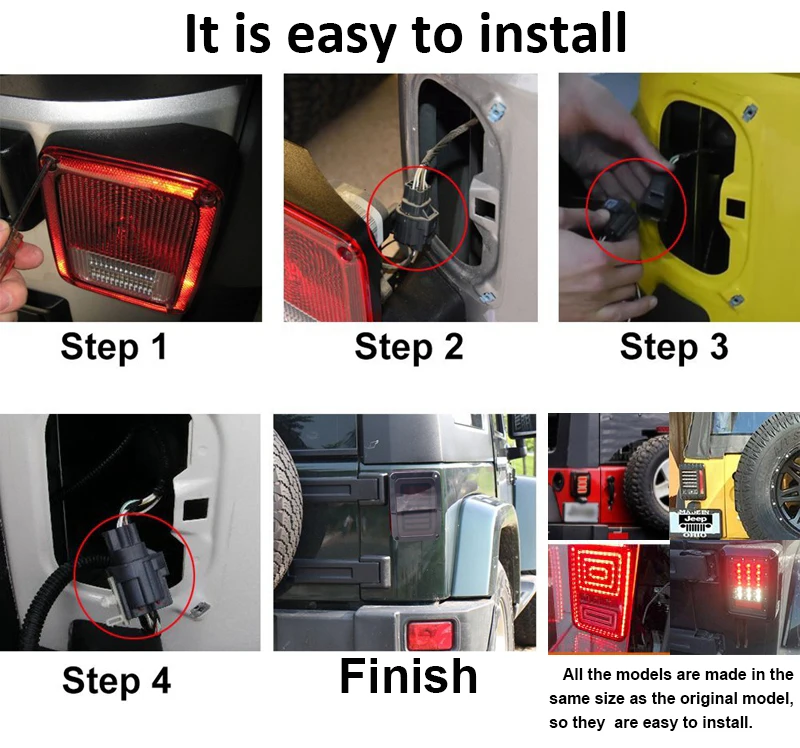 It is easy to install

Step 1

Step 2

Step 3

Step 4

Finish

MADE IN Jeep OHIO

All the models are made in the same size as the original model, so they are easy to install.