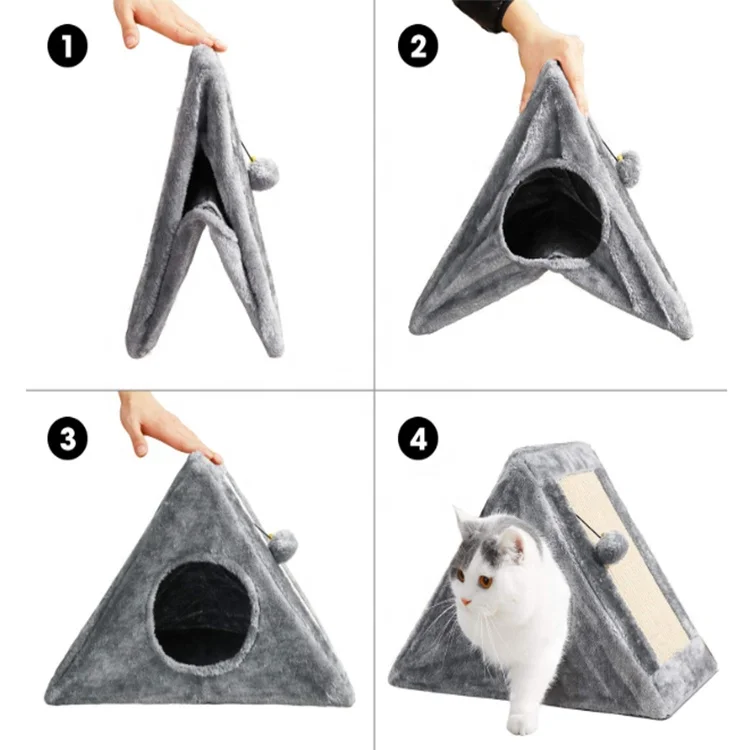 1

2

3

4