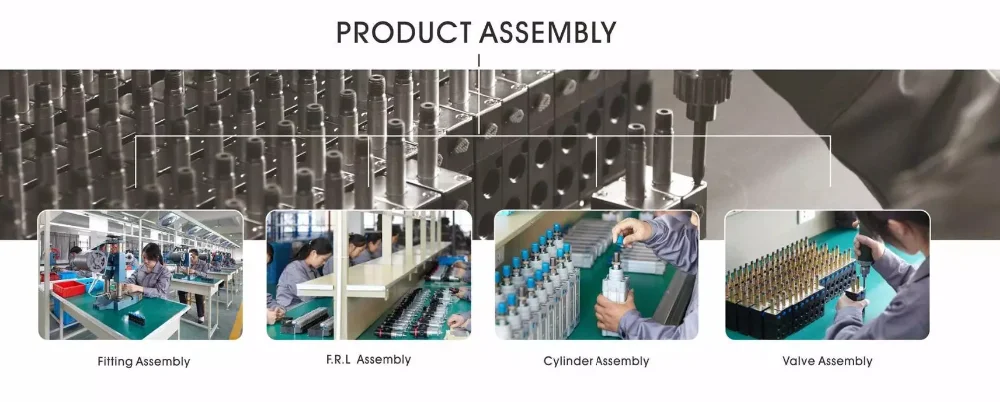 PRODUCT ASSEMBLY

Fitting Assembly

F.R.L Assembly

Cylinder Assembly

Valve Assembly